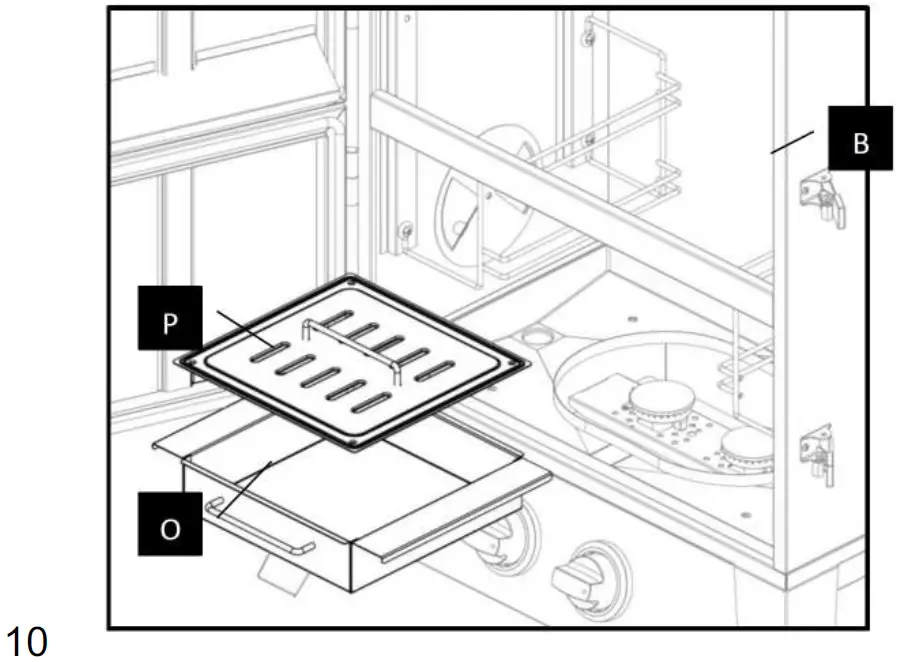 B
P
O
10