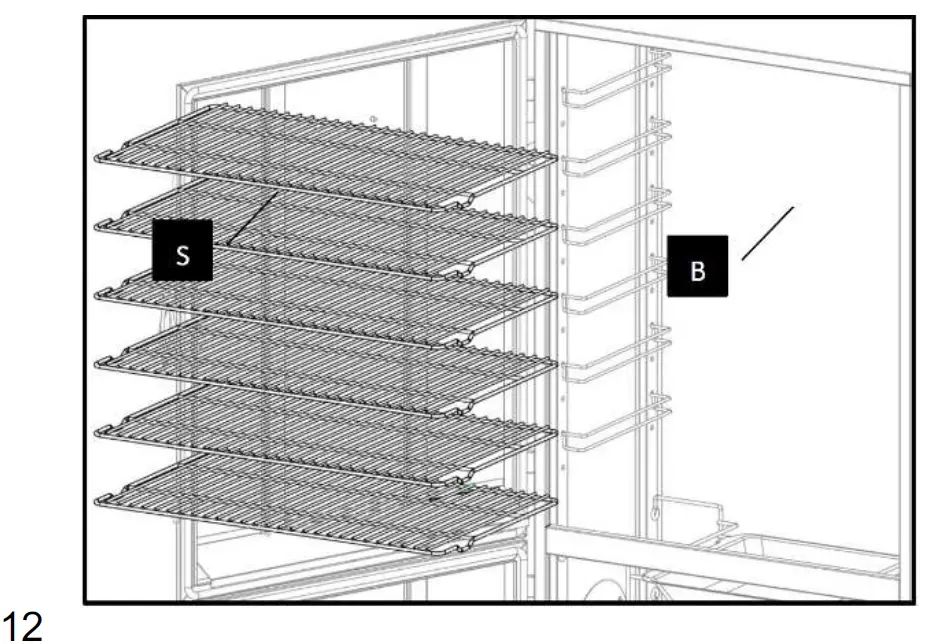 S

B

12