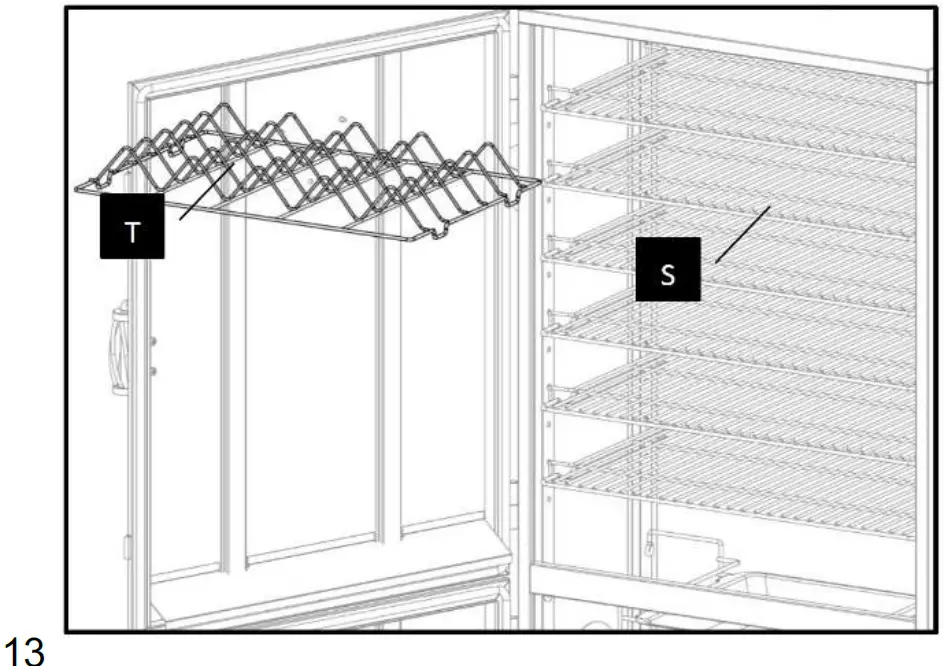 T

S

13