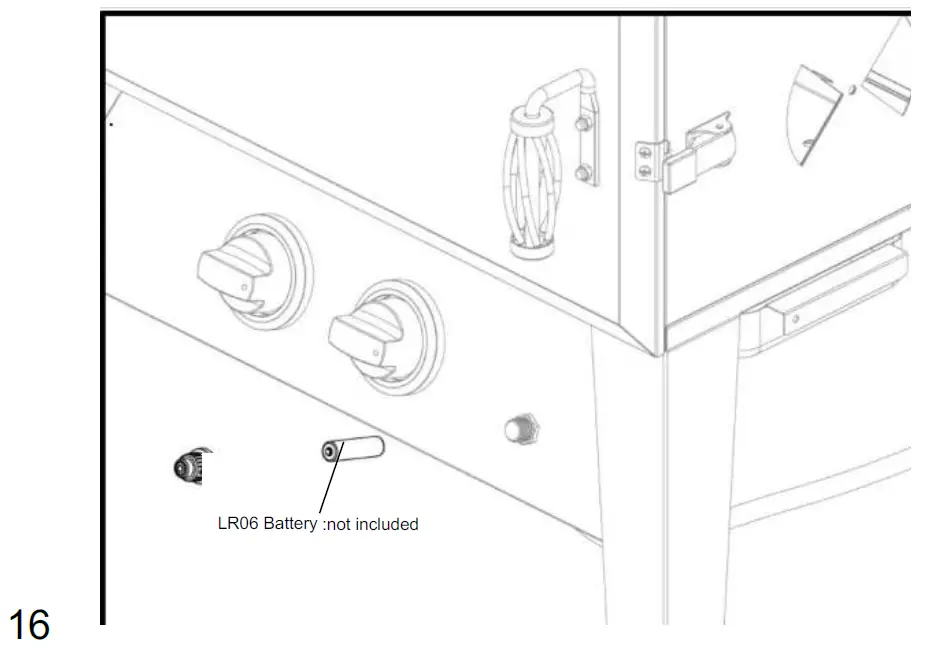 LR06 Battery :not included

16