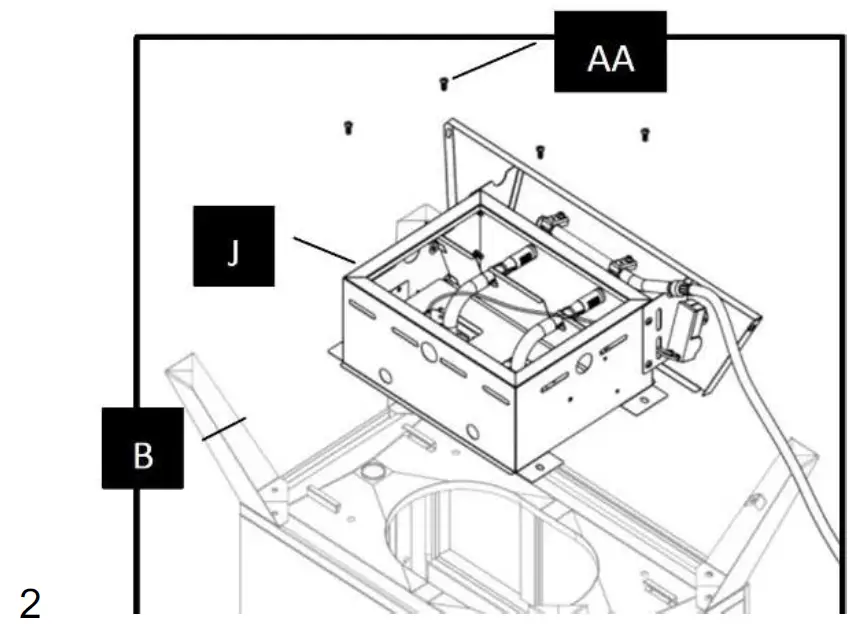 AA

J

B

2