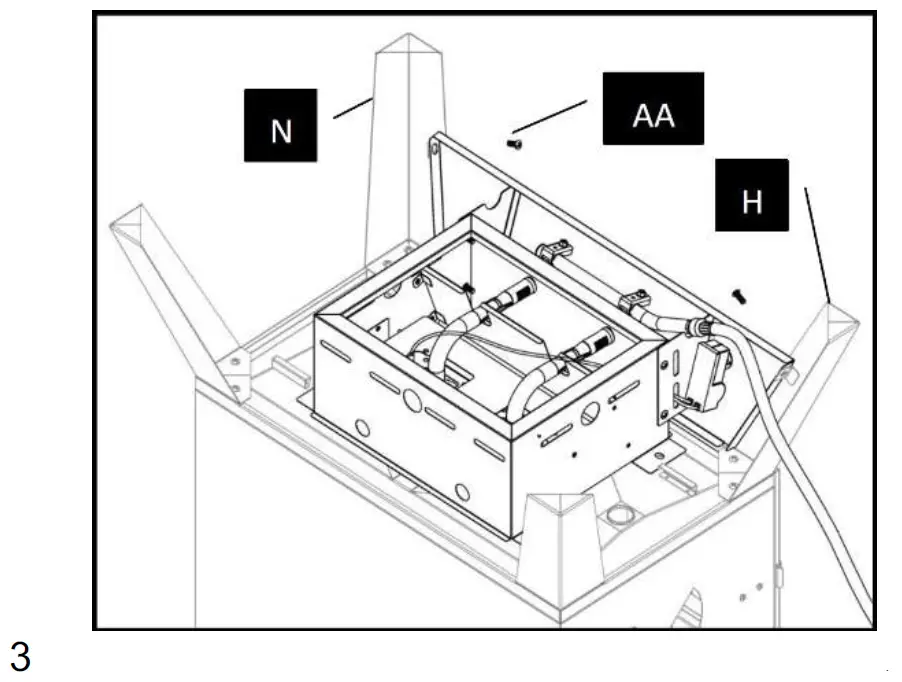 N
AA
H
3