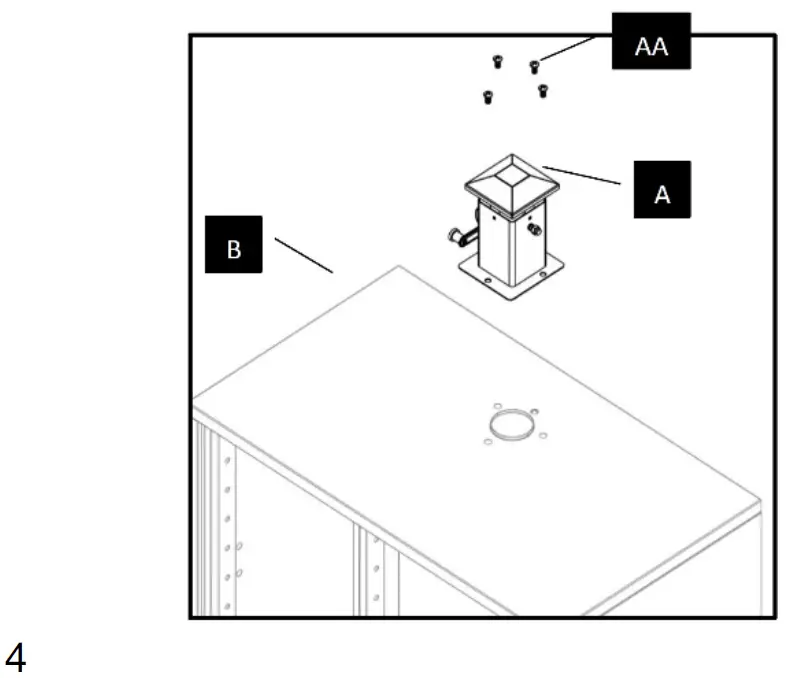 AA

A

B

4