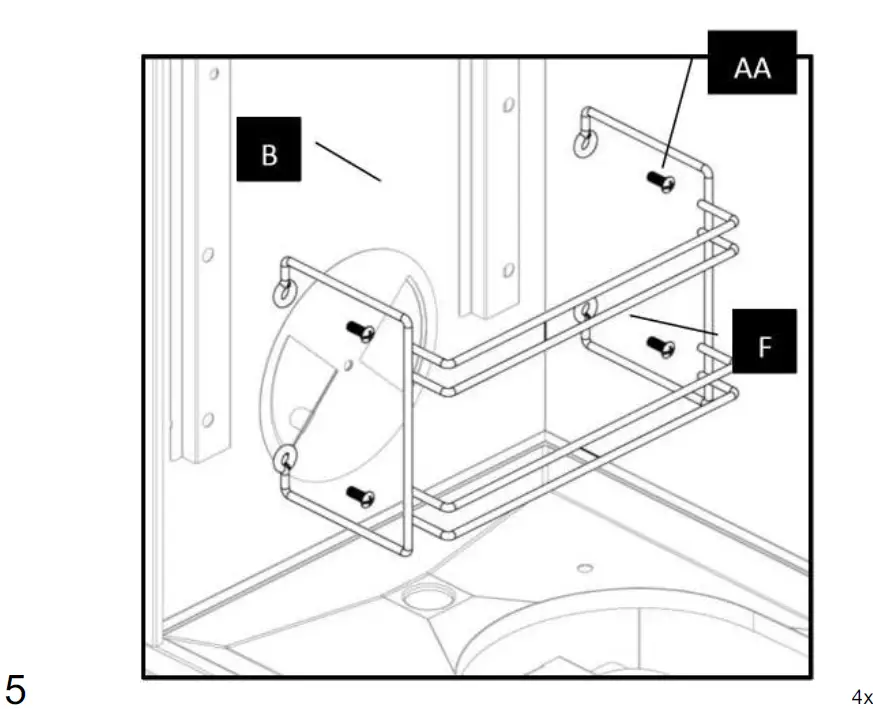 AA

B

F

5

4x