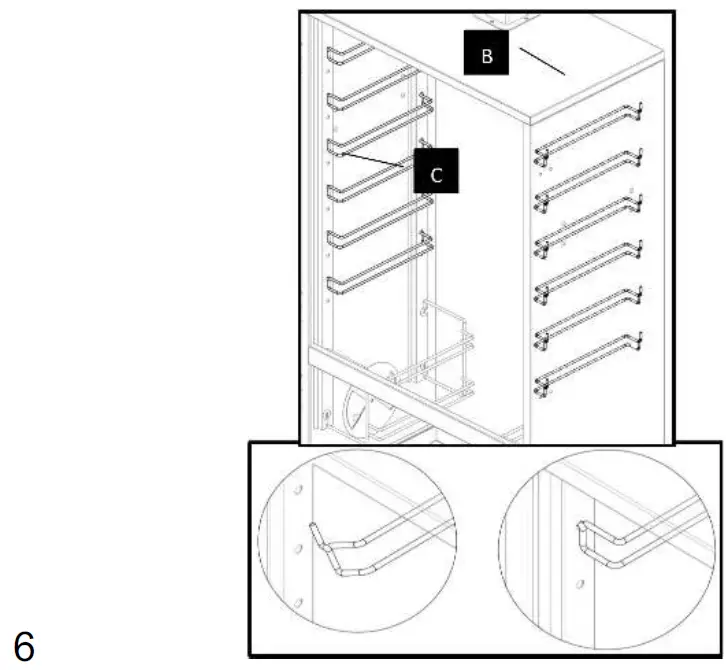 B

C

6