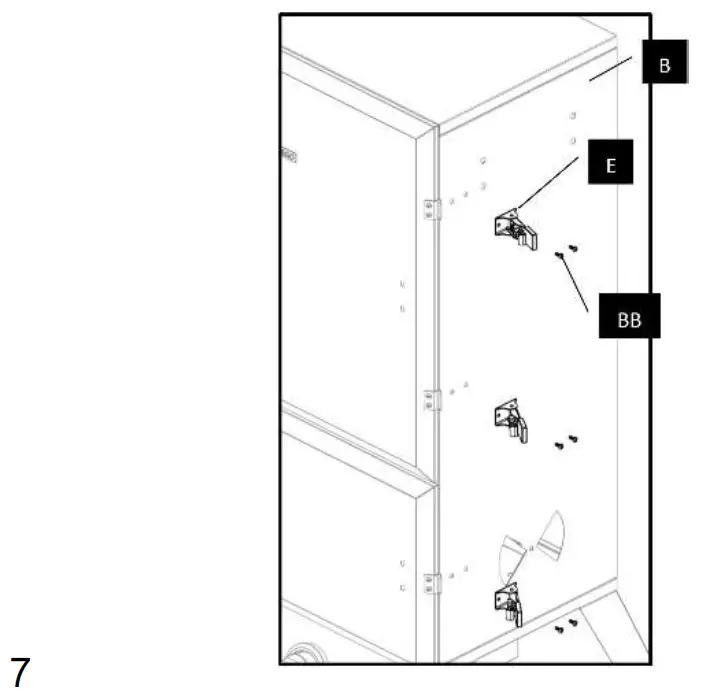 B

E

BB

7