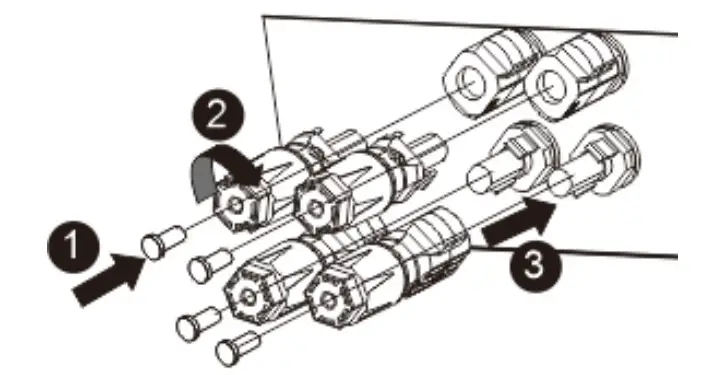 2
1
3