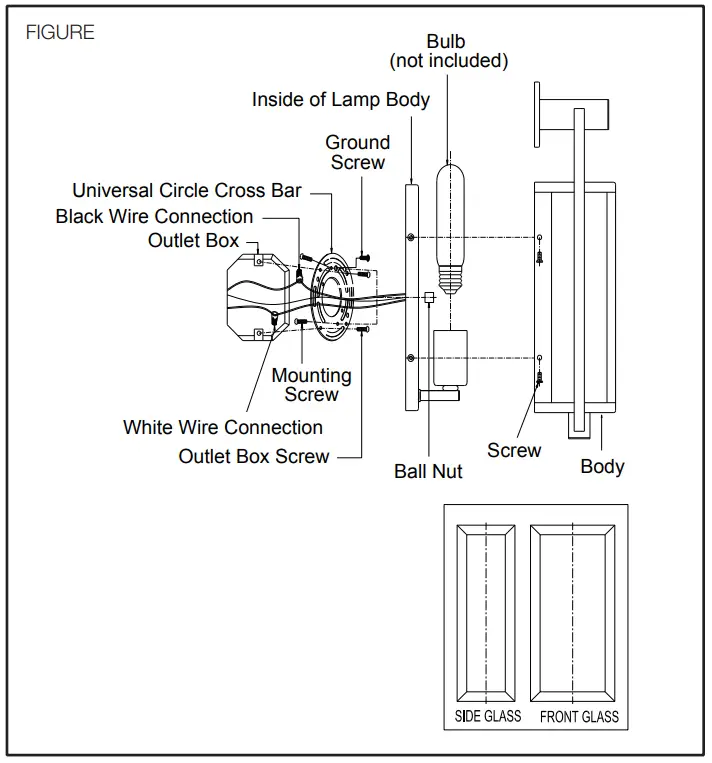 FIGURE

Bulb
(not included)

Inside of Lamp Body

Ground
Screw

Universal Circle Cross Bar

Black Wire Connection

Outlet Box

Mounting
Screw

White Wire Connection

Outlet Box Screw

Ball Nut

Screw

Body

SIDE GLASS

FRONT GLASS