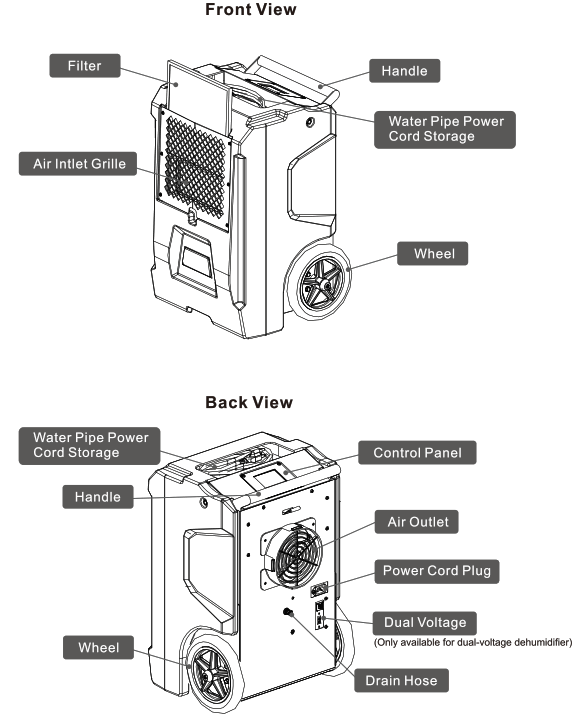 Front View

Filter

Handle

Water Pipe Power Cord Storage

Air Intlet Grille

Wheel

Back View

Water Pipe Power Cord Storage

Control Panel

Handle

Air Outlet

Power Cord Plug

Dual Voltage
(Only available for dual-voltage dehumidifier)

Wheel

Drain Hose