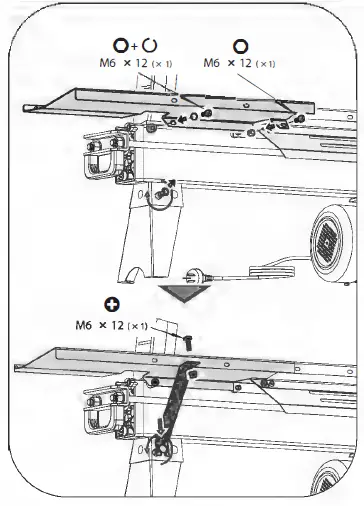 +
M6 × 12 (× 1)

M6 × 12 (× 1)

M6 × 12 (× 1)