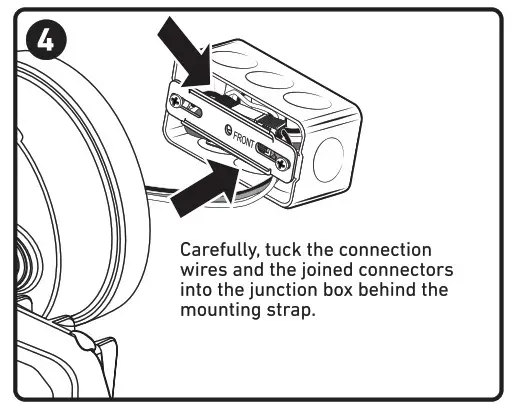 4

FRONT

Carefully, tuck the connection wires and the joined connectors into the junction box behind the mounting strap.