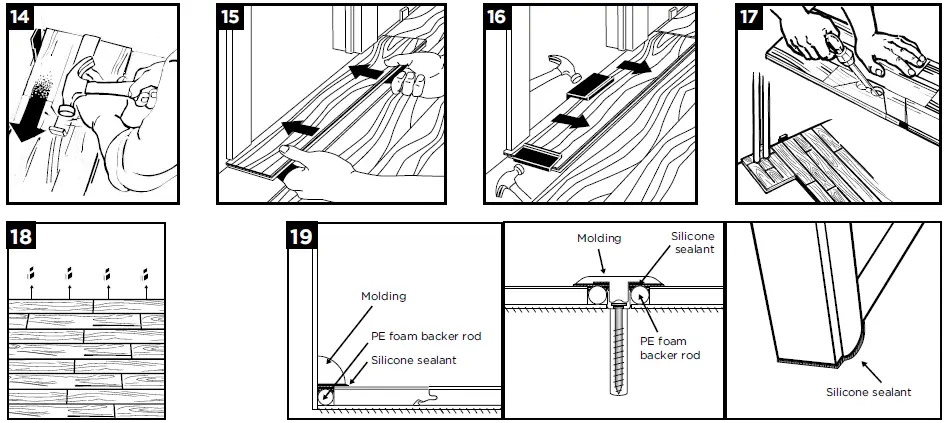 14

15

16

17

18

19

Molding

PE foam backer rod

Silicone sealant

Molding

Silicone sealant

PE foam backer rod

Silicone sealant