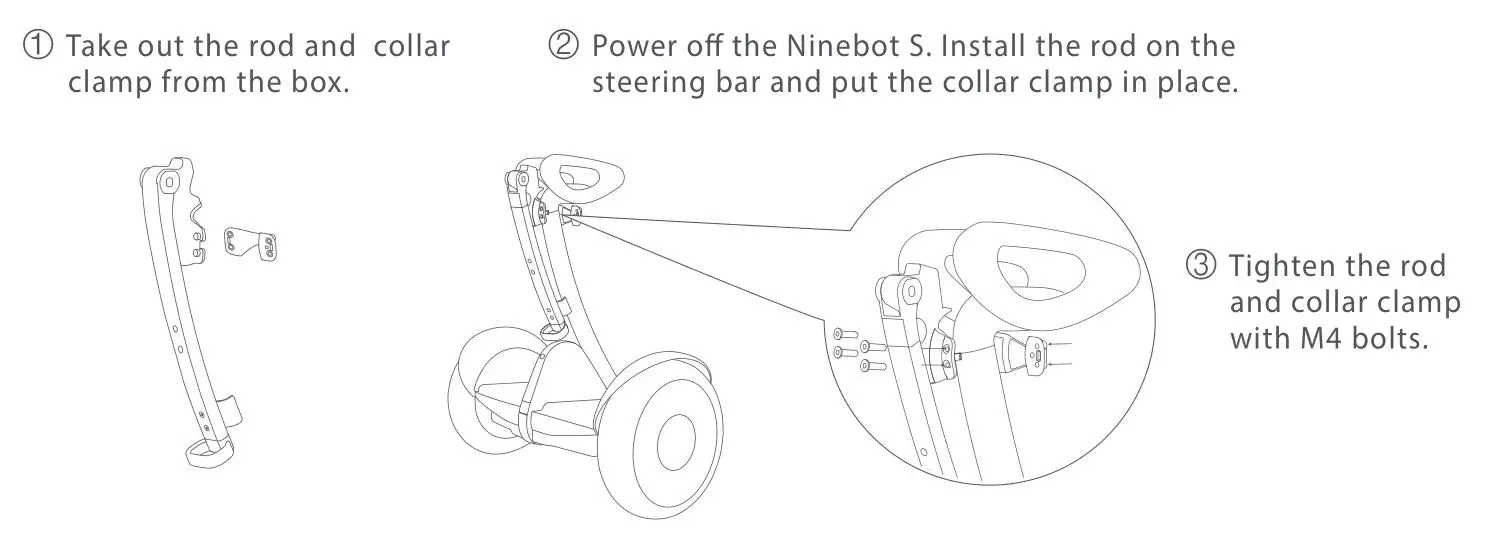 ① Take out the rod and collar clamp from the box.

② Power off the Ninebot S. Install the rod on the steering bar and put the collar clamp in place.

③ Tighten the rod and collar clamp with M4 bolts.