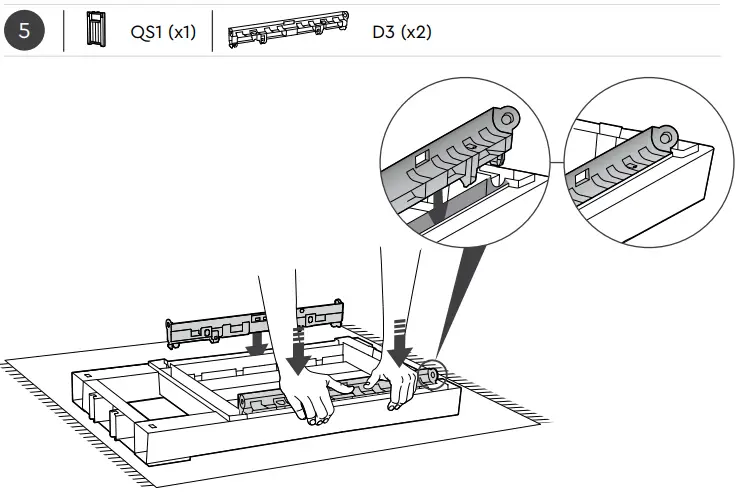 5

QS1 (x1)

D3 (x2)