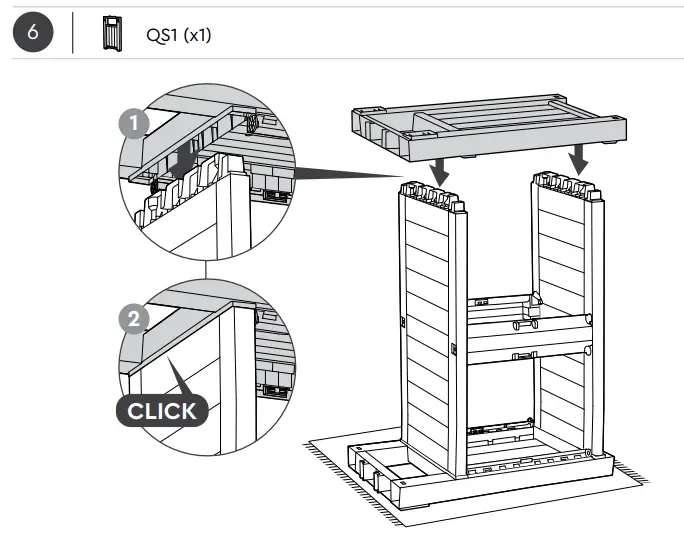 6

QS1 (x1)

1

2

CLICK