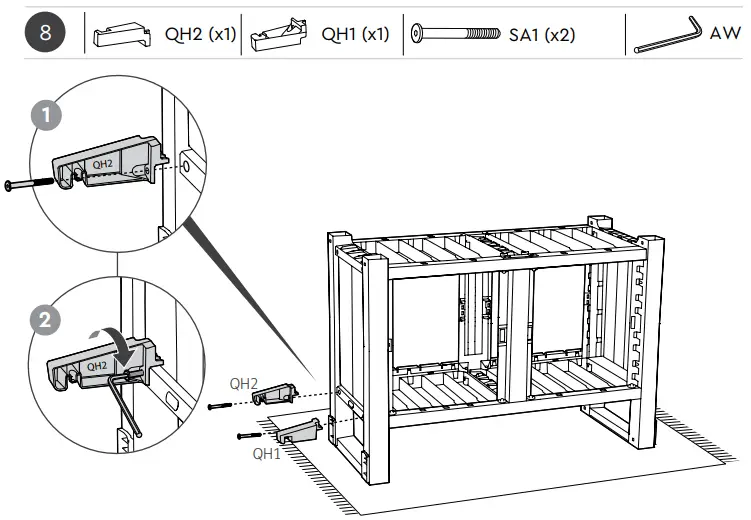 8 QH2 (x1) QH1 (x1) SA1 (x2) AW

1

QH2

2

QH2

QH2

QH1