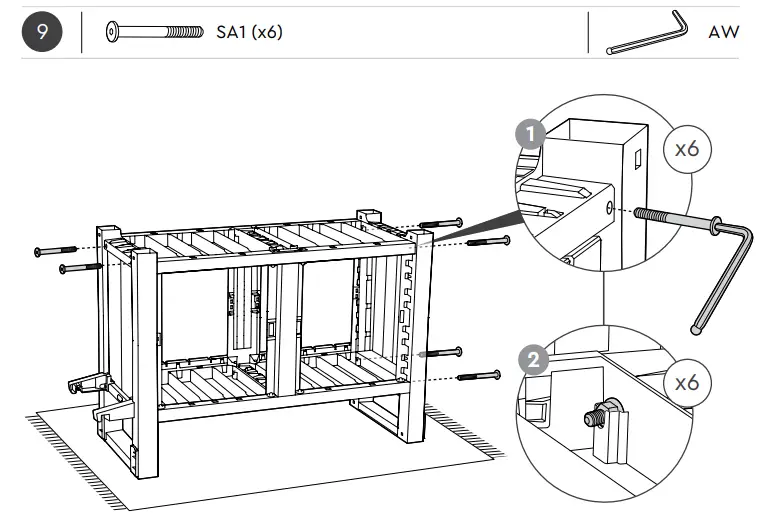 9

SA1 (x6)

AW

1

x6

2

x6