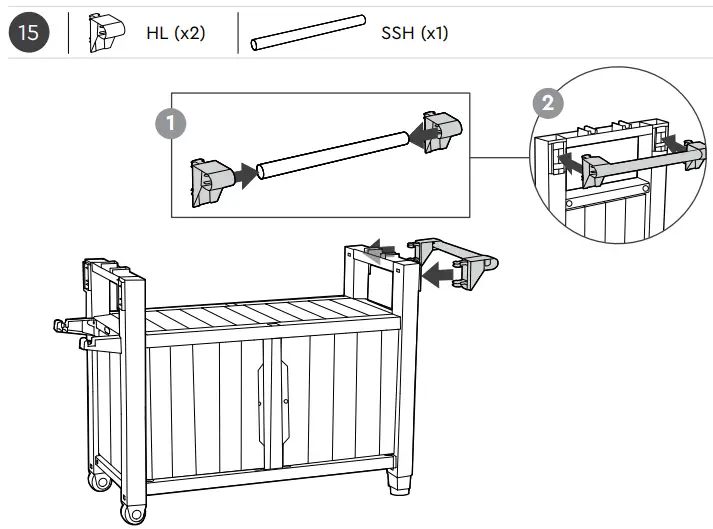 15 HL (x2) SSH (x1)

1

2