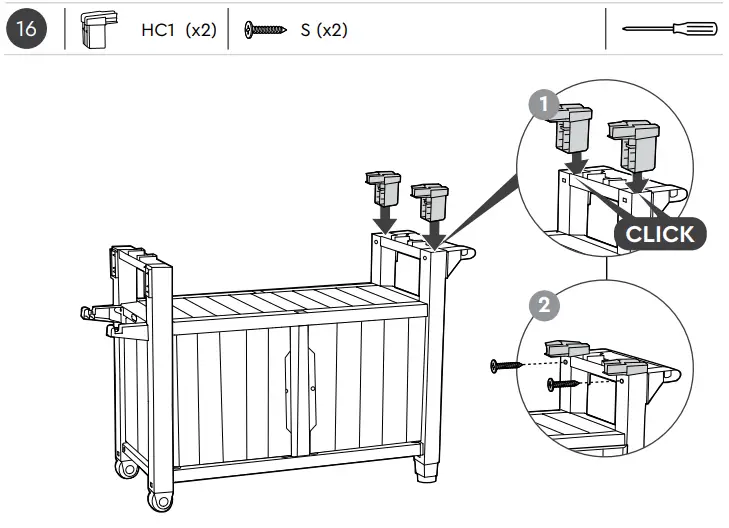 16

HC1 (x2)

S (x2)

1

CLICK

2