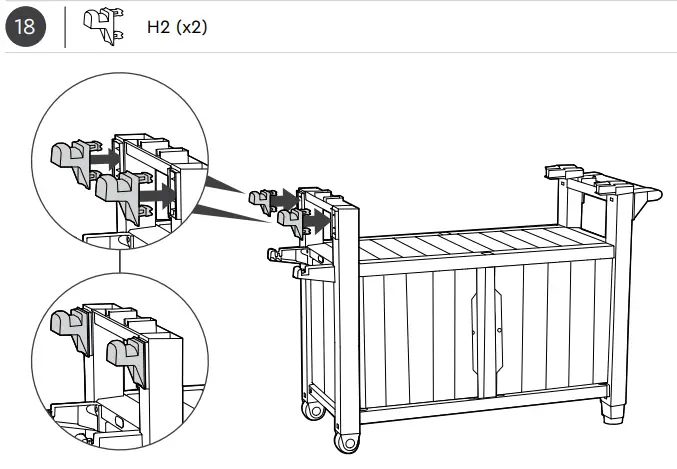 18

H2 (x2)