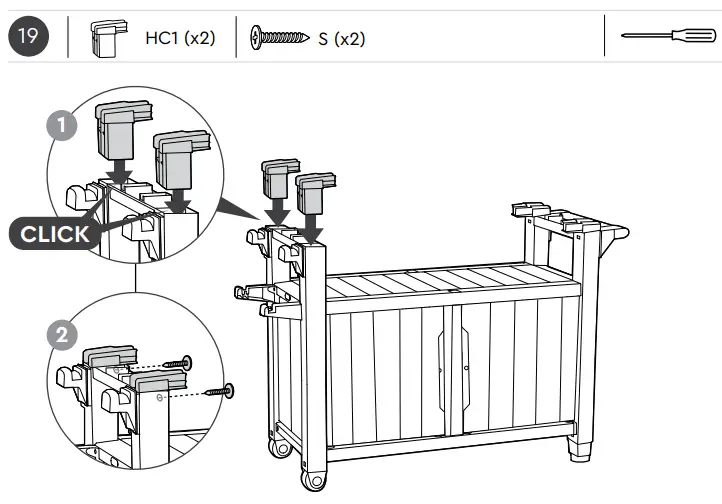 19

HC1 (x2)

S (x2)

1

CLICK

2