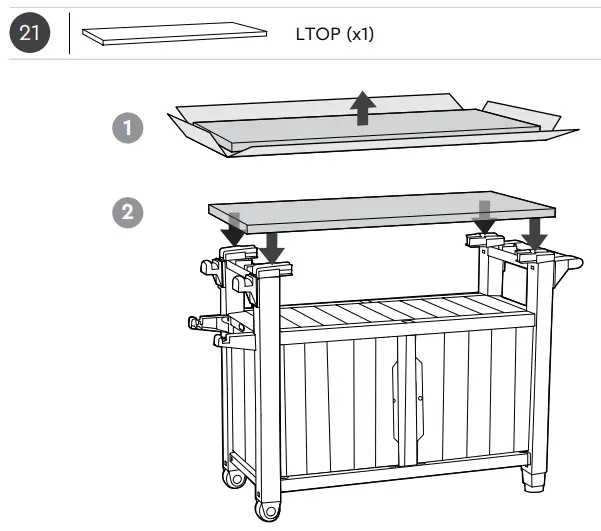 21

LTOP (x1)

1

2