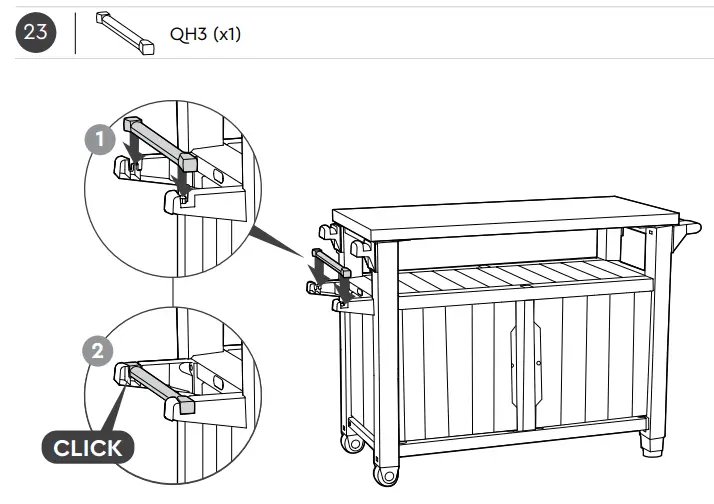 23

QH3 (x1)

1

2

CLICK