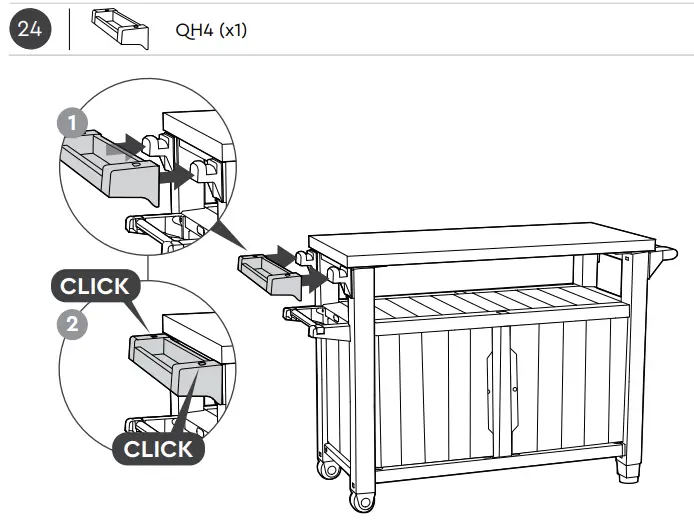 24

QH4 (x1)

1

CLICK

2

CLICK