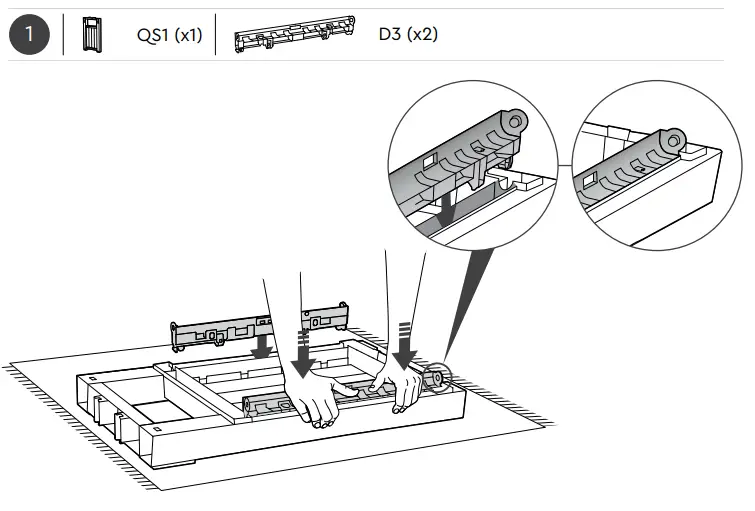 1 QS1 (x1) D3 (x2)