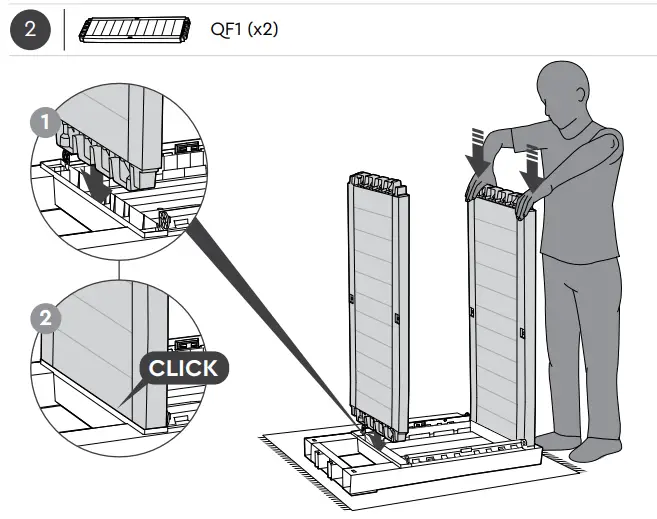 2

QF1 (x2)

1

2

CLICK