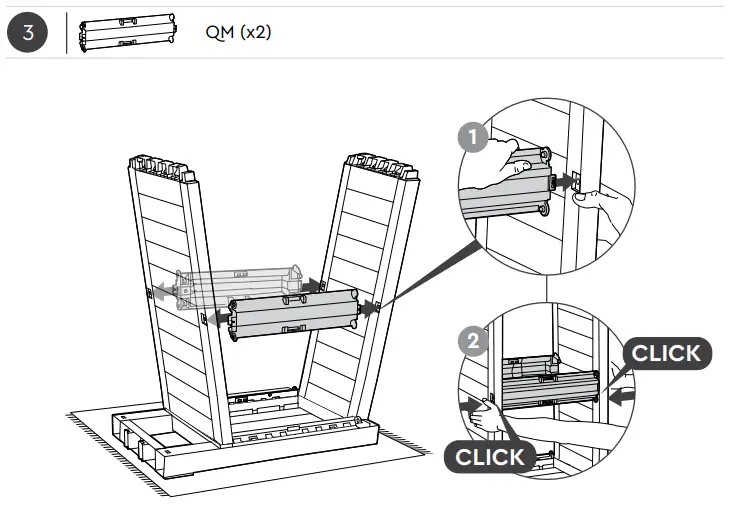 3

QM (x2)

1

2

CLICK

CLICK