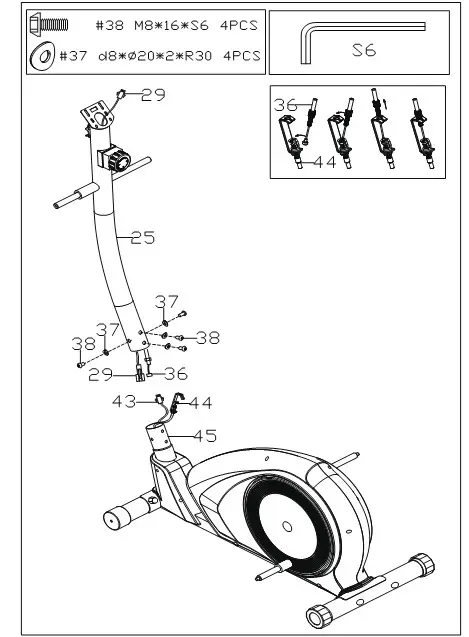 #38 M8*16*S6 4PCS
#37 d8*ø20*2*R30 4PCS

S6

36
44

29
25
37
37
38
38
29
36
43
44
45