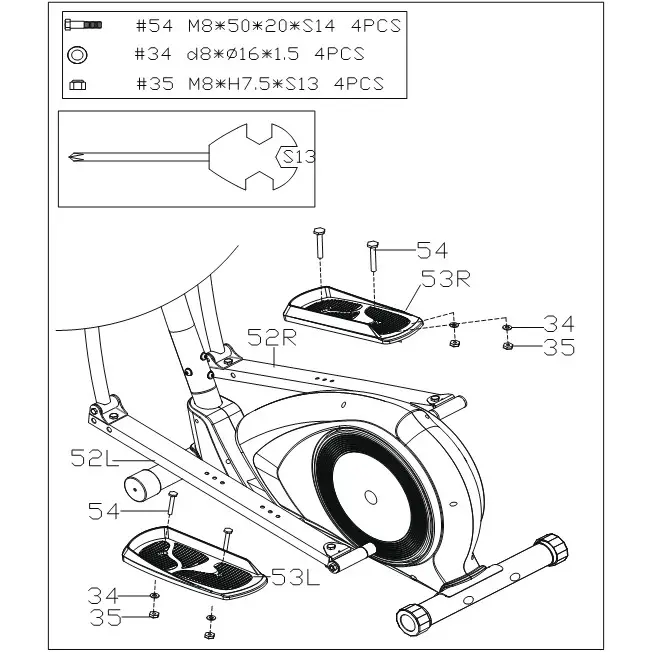 #54 M8*50*20*S14 4PCS
#34 d8*Ø16*1.5 4PCS
#35 M8*H7.5*S13 4PCS

S13

54
53R
34
35
52R
52L
54
53L
34
35