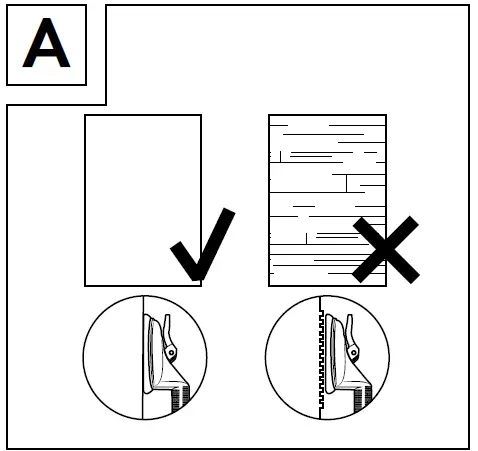 A