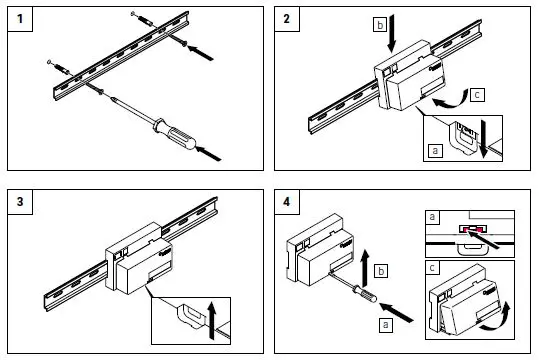 1

2

b

c

a

3

4

a

b

a

c