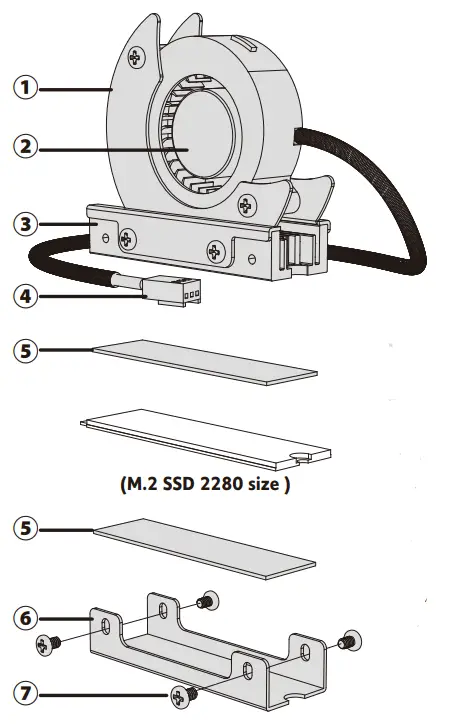 1
2
3
4
5
(M.2 SSD 2280 size )
5
6
7