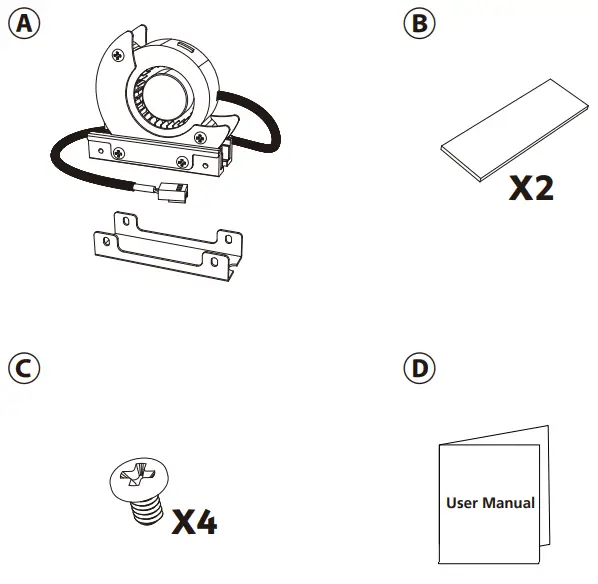 A

B

X2

C

X4

D

User Manual