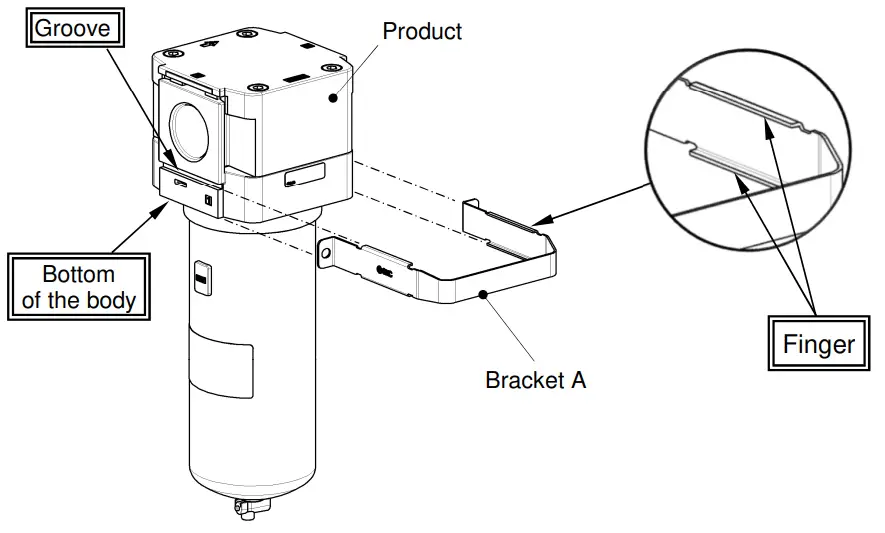 Groove

Product

Bottom of the body

Bracket A

Finger