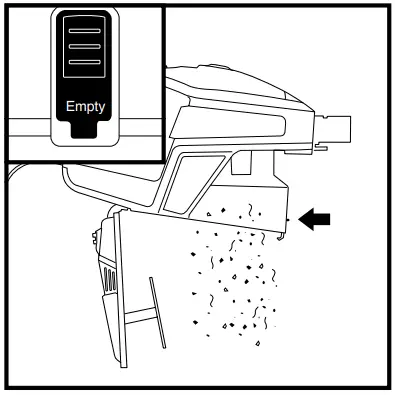 Empty