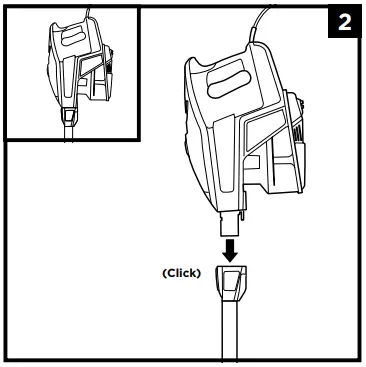 2

(Click)