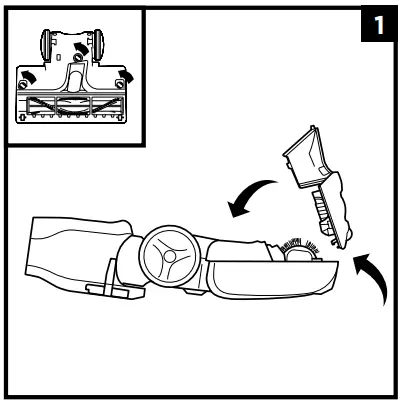 1