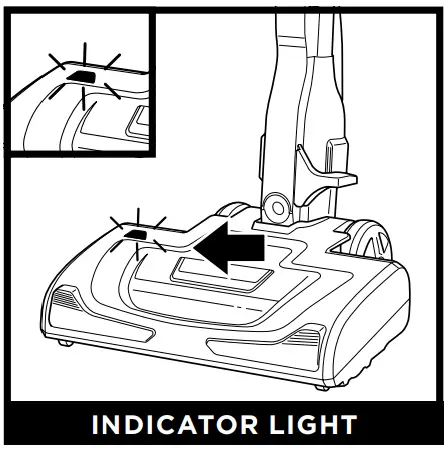 INDICATOR LIGHT