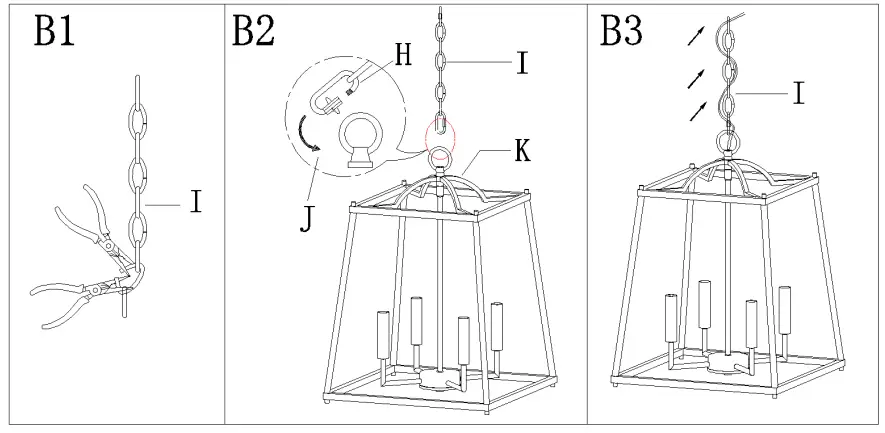 B1

I

B2

H

I

K

J

B3

I