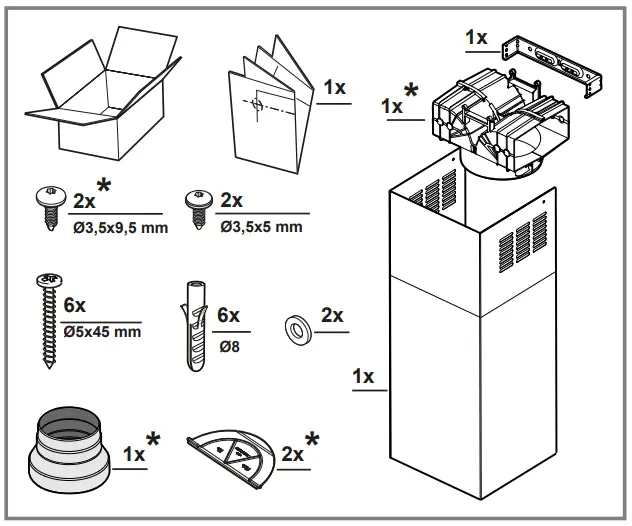 1x

1x

1x*

2x*
Ø3,5x9,5 mm

2x
Ø3,5x5 mm

6x
Ø5x45 mm

6x
Ø8

2x

1x

1x*

2x*