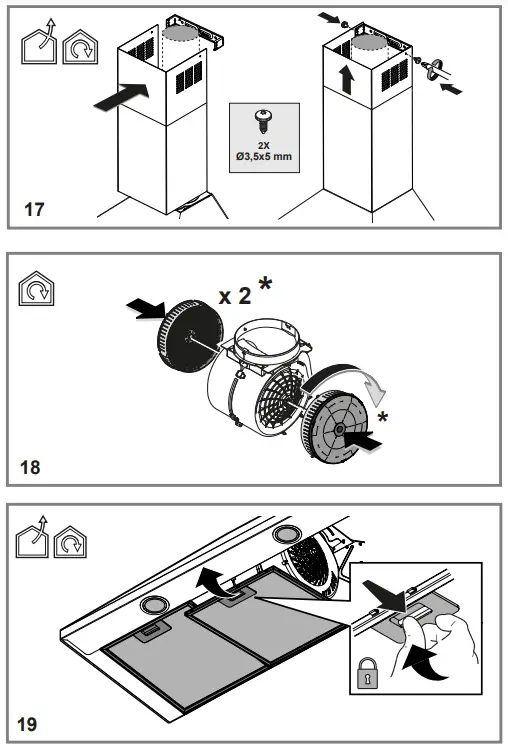 2X
Ø3,5x5 mm

17

x 2 *

*

18

19