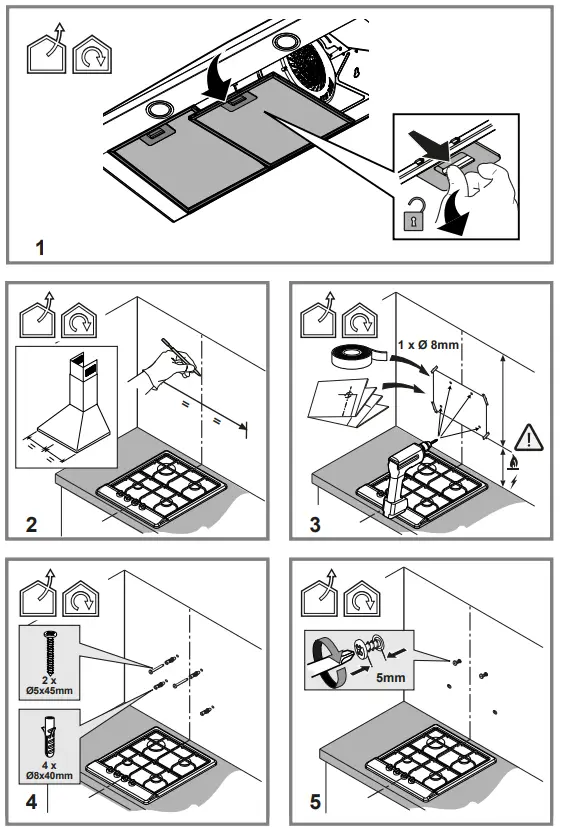 1

2

1 x Ø 8mm

3

2 x
Ø5x45mm

4 x
Ø8x40mm

4

5mm

5