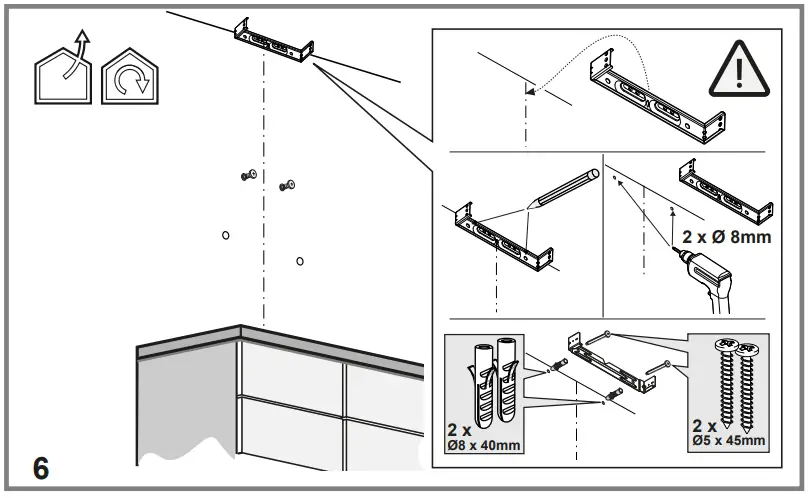 2 x Ø 8mm

2 x
Ø8 x 40mm

2 x
Ø5 x 45mm

6