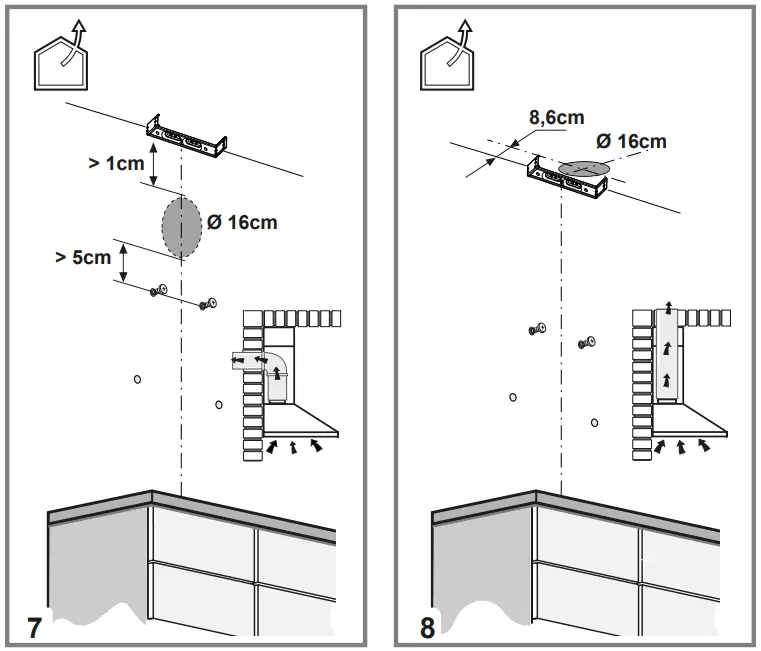 > 1cm
Ø 16cm
> 5cm
7

8,6cm
Ø 16cm
8