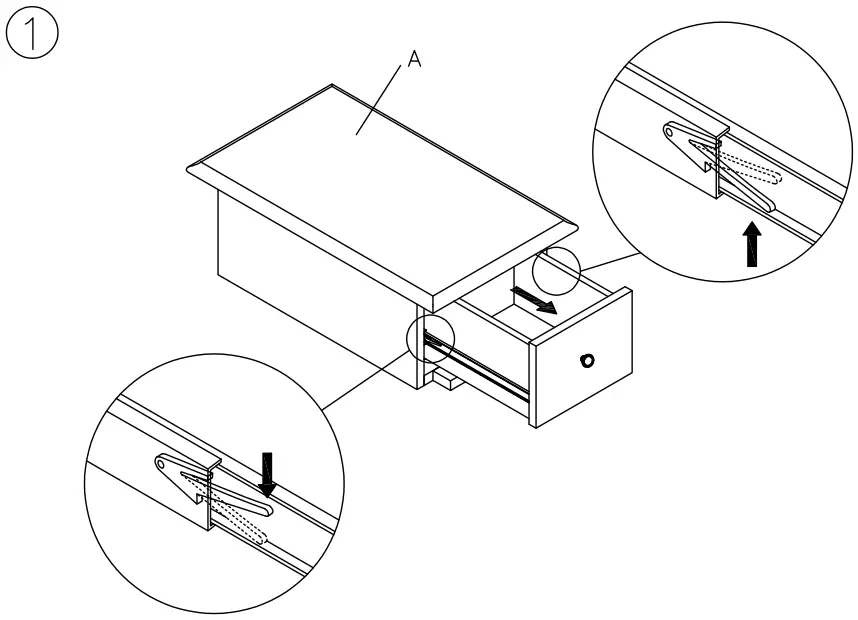 1

A