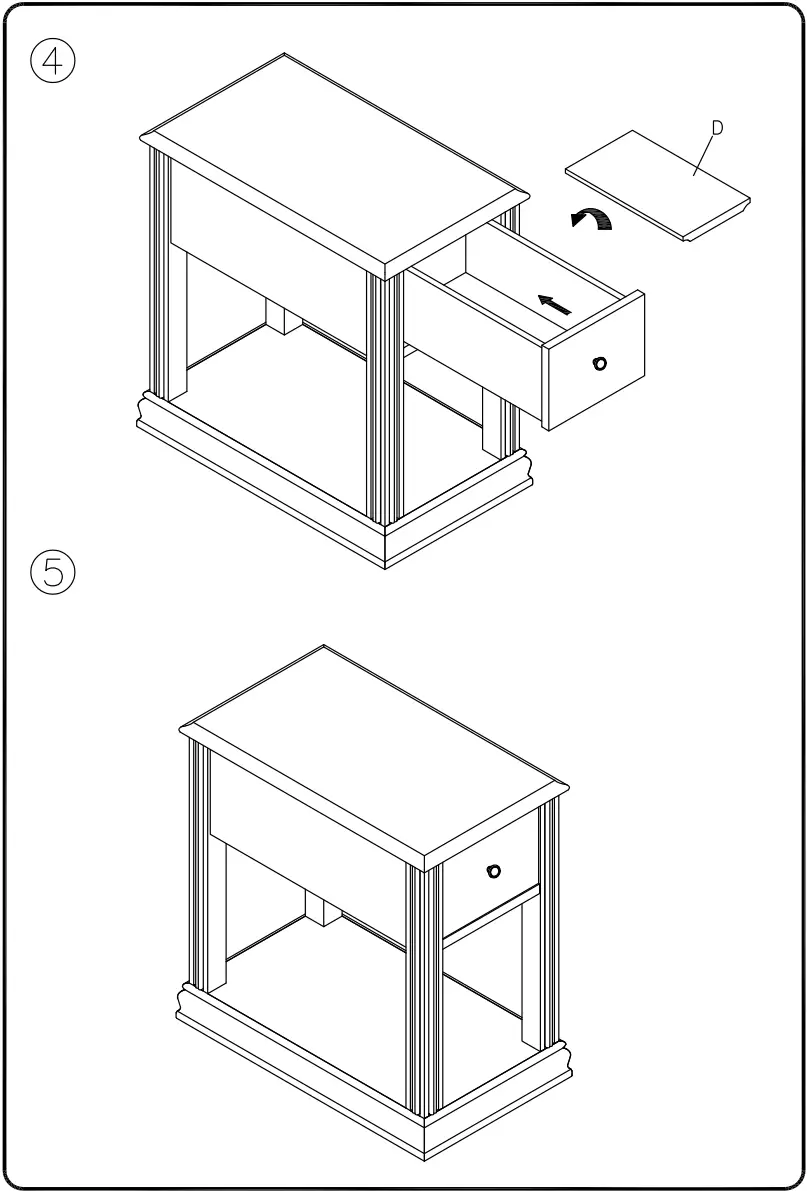 ④

D

⑤